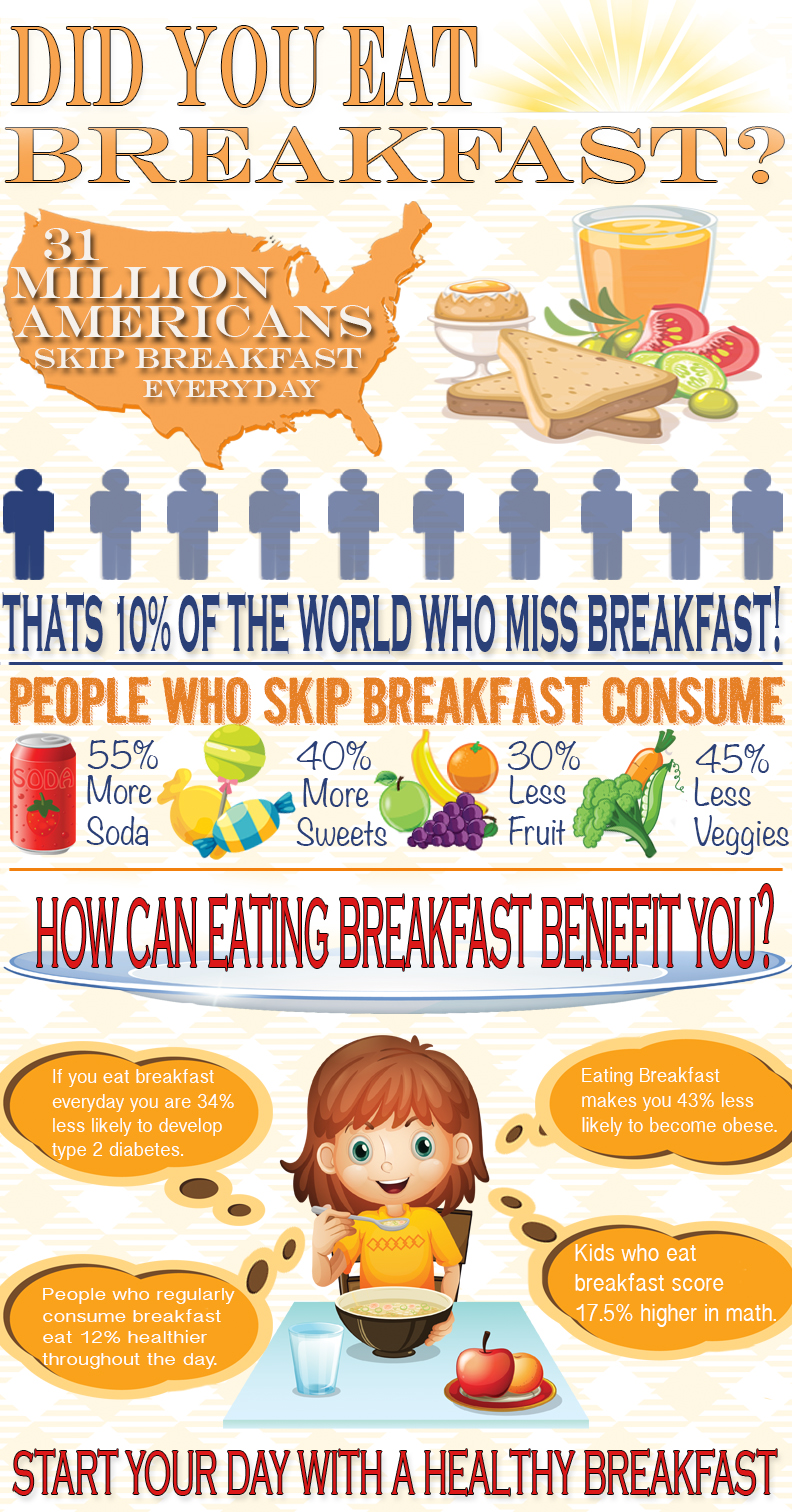 DID YOU EAT BREAKFAST?

31 MILLION AMERICANS SKIP BREAKFAST EVERYDAY

THATS 10% OF THE WORLD WHO MISS BREAKFAST!

PEOPLE WHO SKIP BREAKFAST CONSUME

SODA

55% More Soda

40% More Sweets

30% Less Fruit

45% Less Veggies

HOW CAN EATING BREAKFAST BENEFIT YOU?

If you eat breakfast everyday you are 34% less likely to develop type 2 diabetes.

Eating Breakfast makes you 43% less likely to become obese.

People who regularly consume breakfast eat 12% healthier throughout the day.

Kids who eat breakfast score 17.5% higher in math.

START YOUR DAY WITH A HEALTHY BREAKFAST