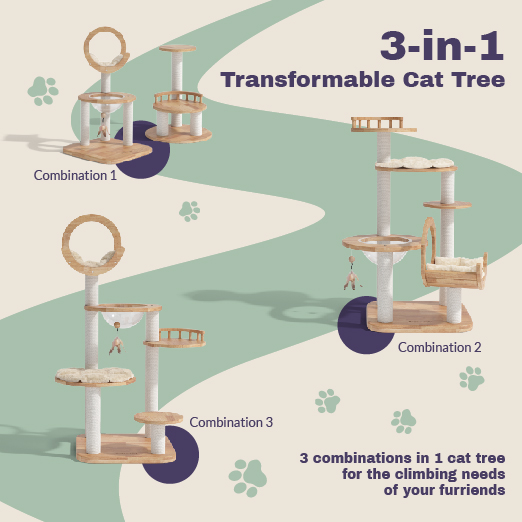 3-in-1
Transformable Cat Tree

Combination 1

Combination 2

Combination 3

3 combinations in 1 cat tree for the climbing needs of your furriends